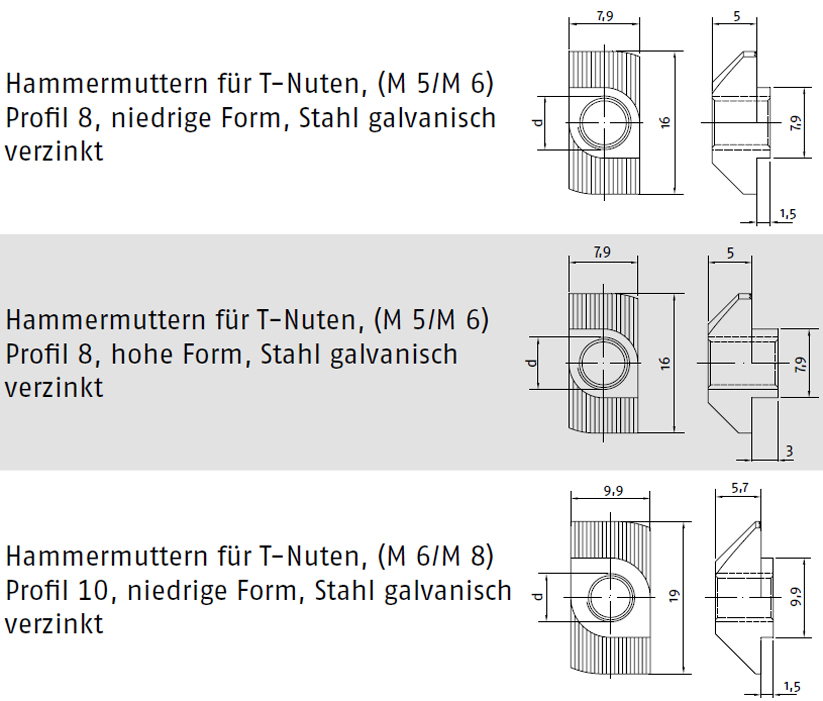 Hammermuttern für T-Nuten, (M 5/M 6) Profil 8, niedrige Form, Stahl galvanisch verzinkt

7,9
d
16
5
7,9
1,5

Hammermuttern für T-Nuten, (M 5/M 6) Profil 8, hohe Form, Stahl galvanisch verzinkt

7,9
d
16
5
7,9
3

Hammermuttern für T-Nuten, (M 6/M 8) Profil 10, niedrige Form, Stahl galvanisch verzinkt

9,9
d
19
5,7
9,9
1,5