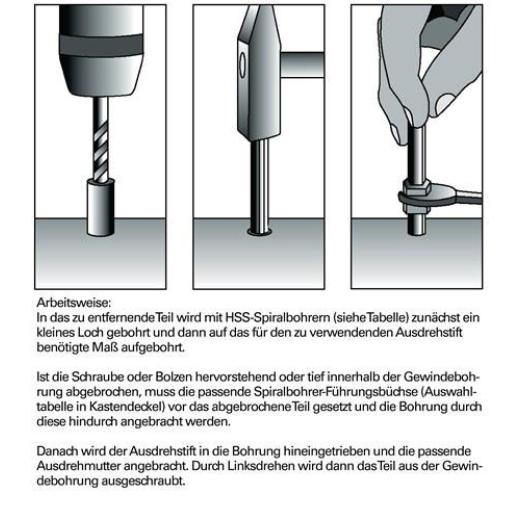 Arbeitsweise:
In das zu entfernende Teil wird mit HSS-Spiralbohrern (siehe Tabelle) zunächst ein kleines Loch gebohrt und dann auf das für den zu verwendenden Ausdrehstift benötigte Maß aufgebohrt.

Ist die Schraube oder Bolzen hervorstehend oder tief innerhalb der Gewindebohrung abgebrochen, muss die passende Spiralbohrer-Führungsbüchse (Auswahltabelle in Kastendeckel) vor das abgebrochene Teil gesetzt und die Bohrung durch diese hindurch angebracht werden.

Danach wird der Ausdrehstift in die Bohrung hineingetrieben und die passende Ausdrehmutter angebracht. Durch Linksdrehen wird dann das Teil aus der Gewindebohrung ausgeschraubt.