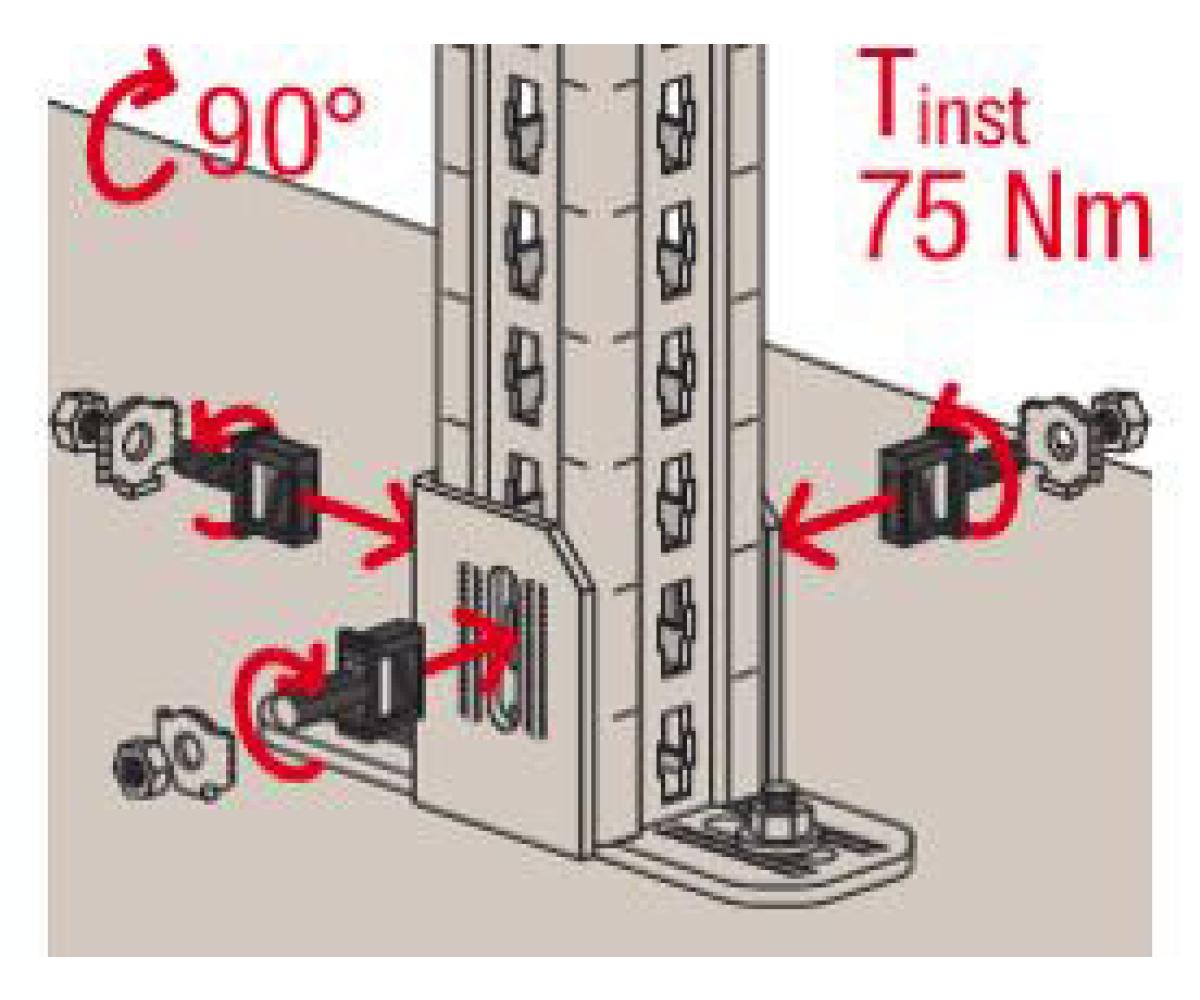 90°

$T_{inst}$
75 Nm