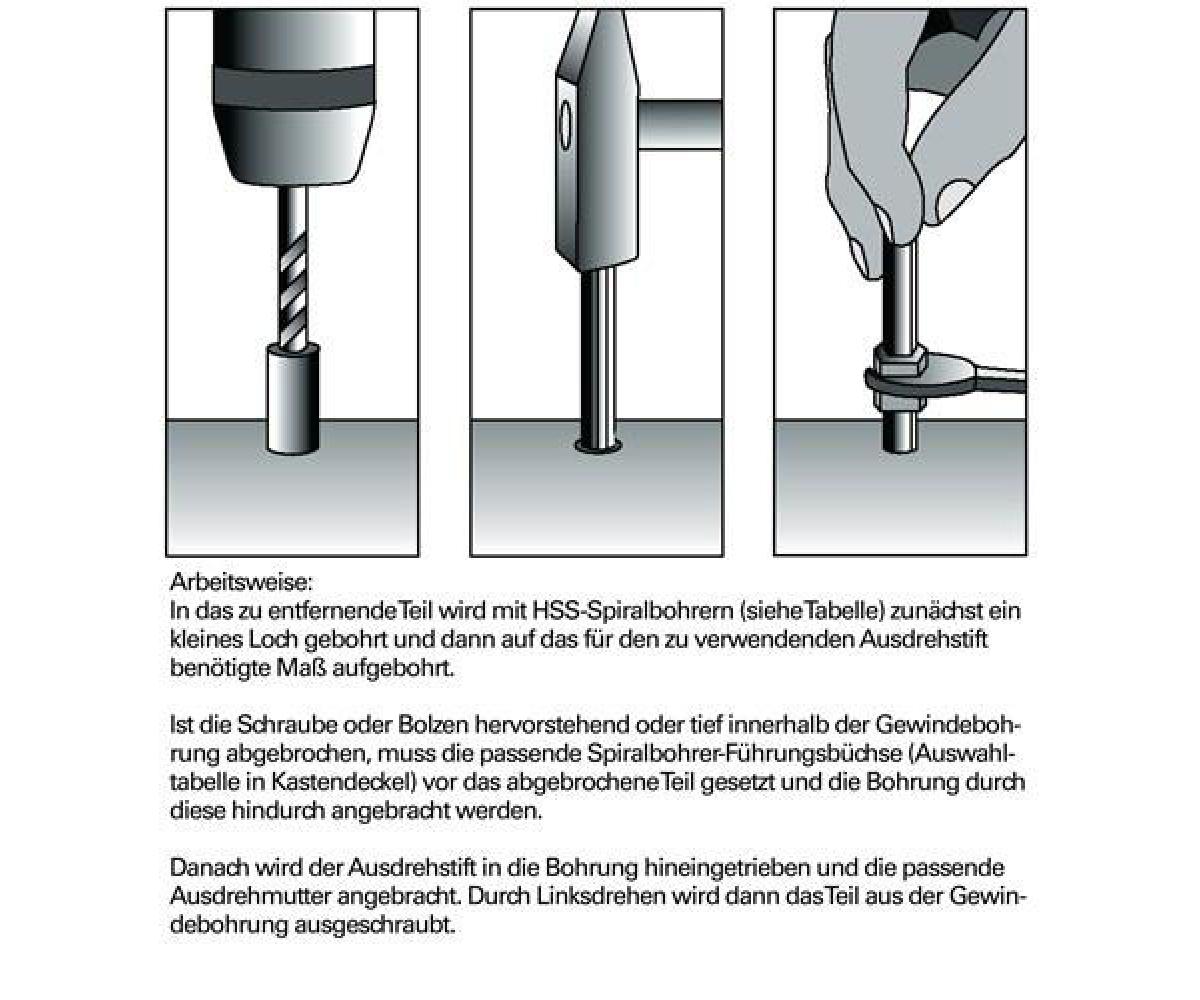 Arbeitsweise:
In das zu entfernende Teil wird mit HSS-Spiralbohrern (siehe Tabelle) zunächst ein kleines Loch gebohrt und dann auf das für den zu verwendenden Ausdrehstift benötigte Maß aufgebohrt.

Ist die Schraube oder Bolzen hervorstehend oder tief innerhalb der Gewindebohrung abgebrochen, muss die passende Spiralbohrer-Führungsbüchse (Auswahltabelle in Kastendeckel) vor das abgebrochene Teil gesetzt und die Bohrung durch diese hindurch angebracht werden.

Danach wird der Ausdrehstift in die Bohrung hineingetrieben und die passende Ausdrehmutter angebracht. Durch Linksdrehen wird dann das Teil aus der Gewindebohrung ausgeschraubt.